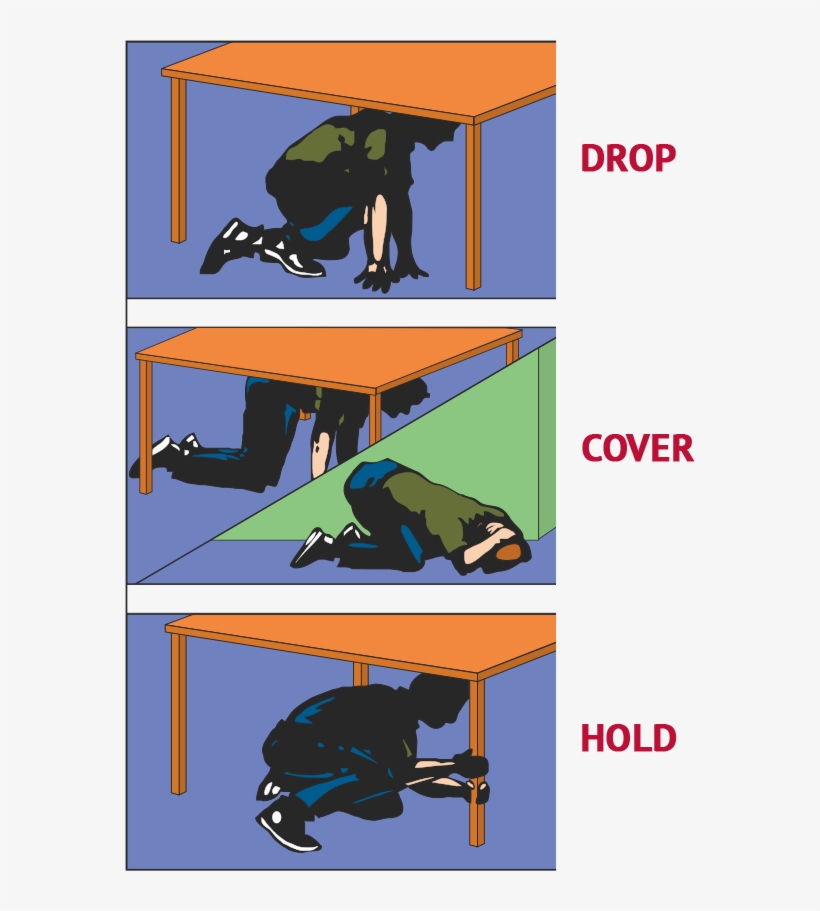 DROP

COVER

HOLD