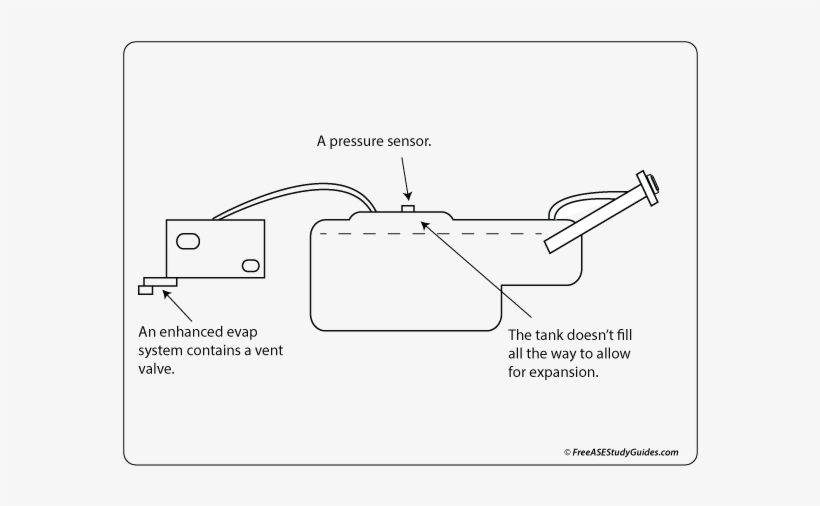 A pressure sensor.

An enhanced evap system contains a vent valve.

The tank doesn't fill all the way to allow for expansion.

© FreeASEStudyGuides.com