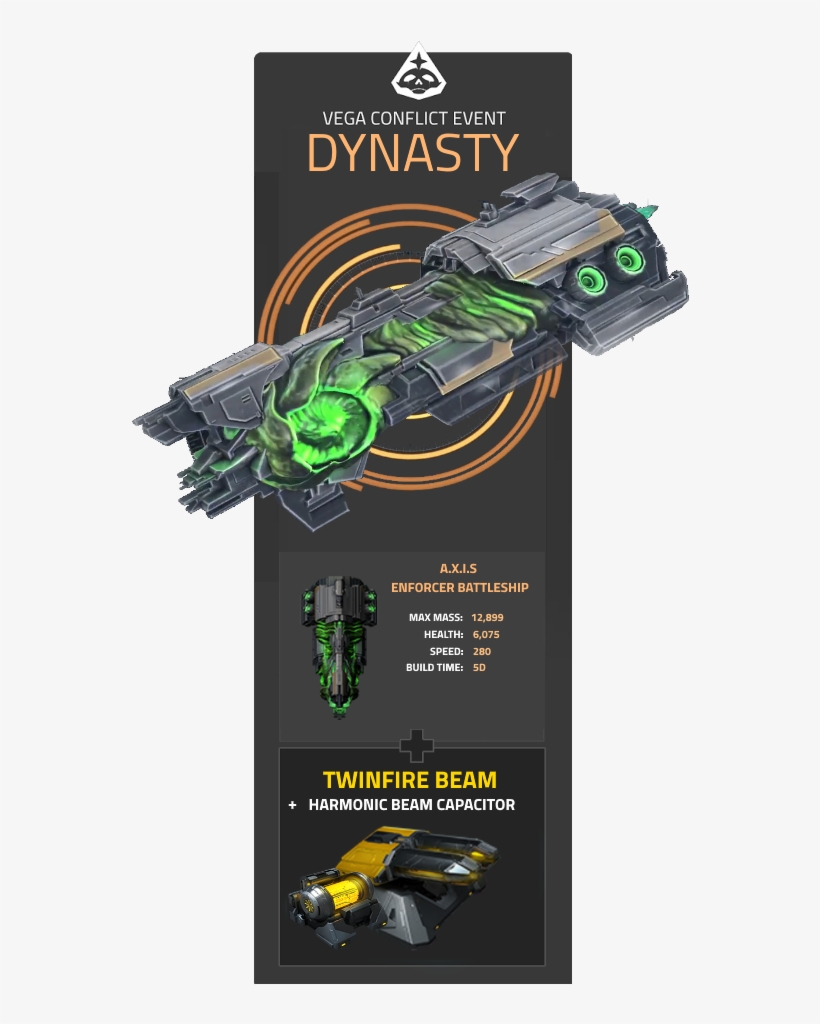 VEGA CONFLICT EVENT
DYNASTY

A.X.I.S
ENFORCER BATTLESHIP

MAX MASS: 12,899
HEALTH: 6,075
SPEED: 280
BUILD TIME: 5D

TWINFIRE BEAM
+ HARMONIC BEAM CAPACITOR