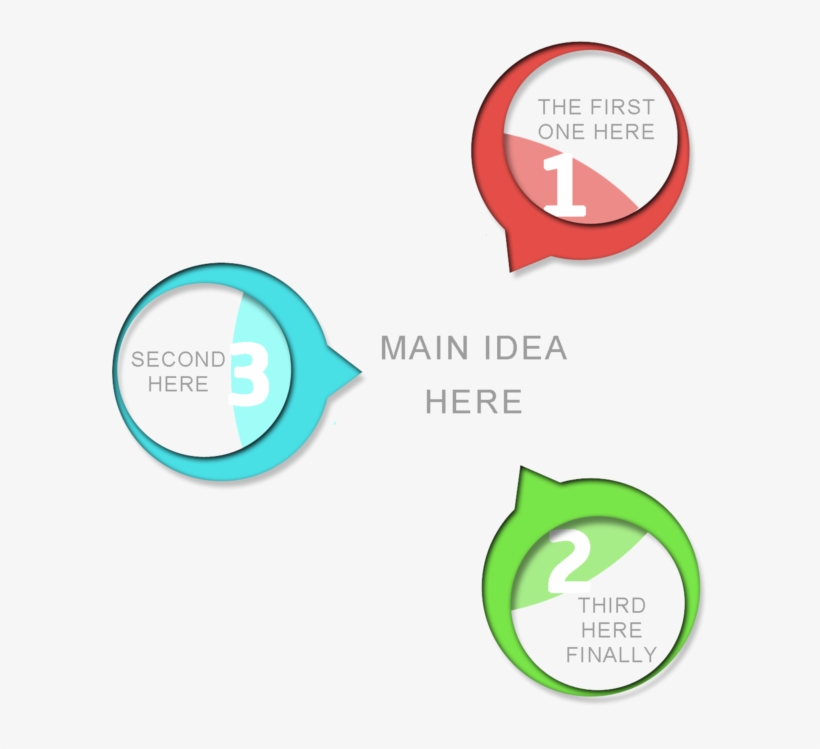 THE FIRST ONE HERE
1

SECOND HERE
3

MAIN IDEA HERE

2
THIRD HERE FINALLY