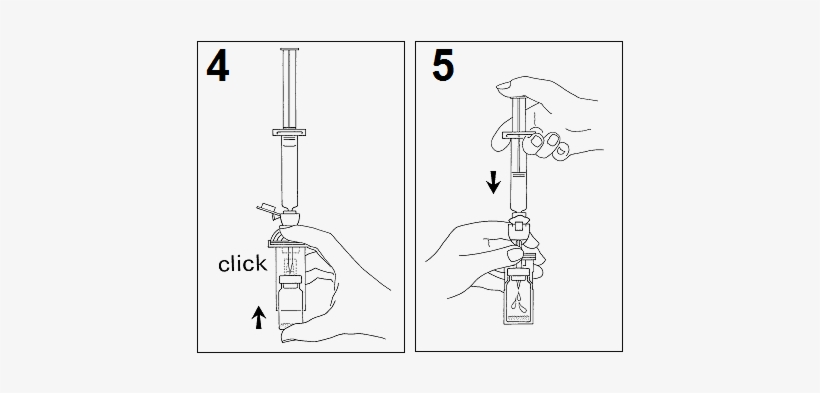 4

click

5