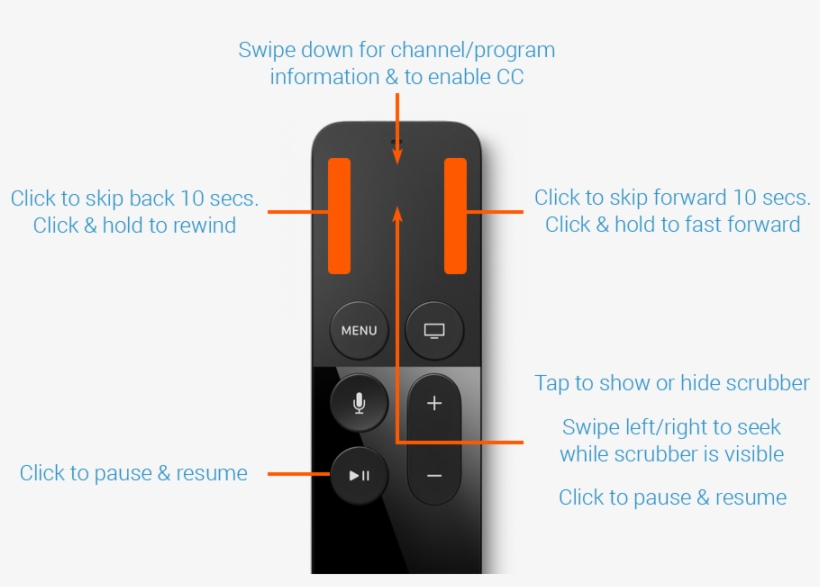 Swipe down for channel/program information & to enable CC

Click to skip back 10 secs.
Click & hold to rewind

Click to skip forward 10 secs.
Click & hold to fast forward

MENU

+

−

Tap to show or hide scrubber

Swipe left/right to seek while scrubber is visible

Click to pause & resume

Click to pause & resume