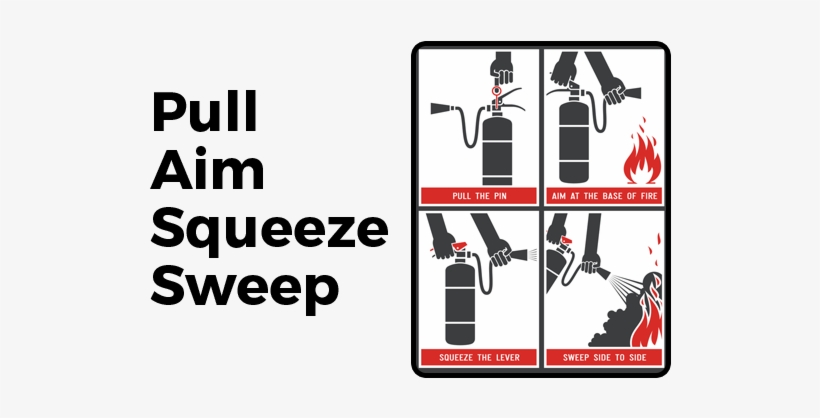 Pull
Aim
Squeeze
Sweep

PULL THE PIN

AIM AT THE BASE OF FIRE

SQUEEZE THE LEVER

SWEEP SIDE TO SIDE