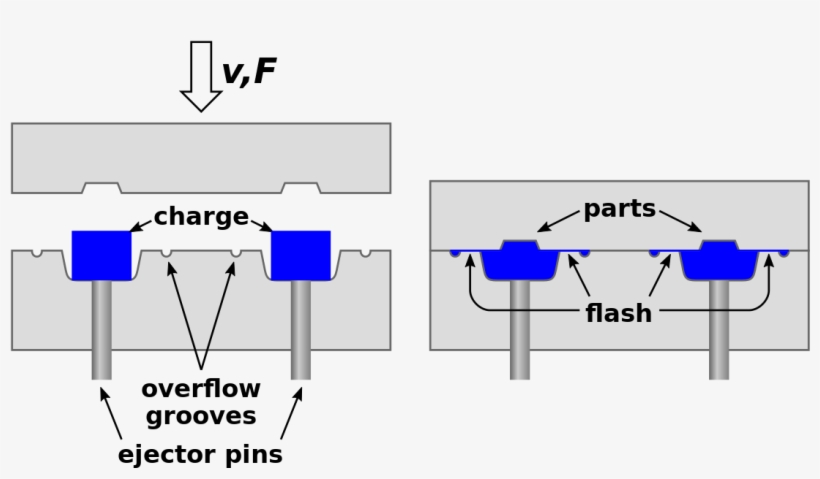 v,F

charge

overflow grooves

ejector pins

parts

flash