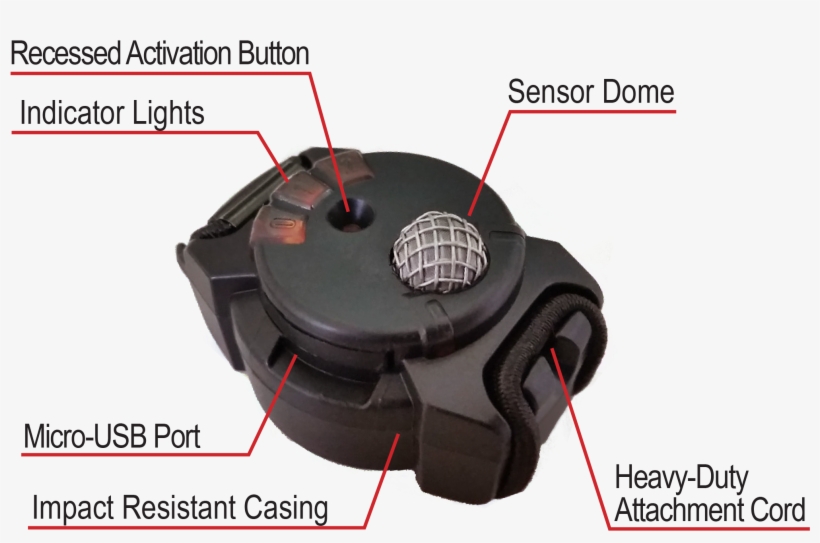 Recessed Activation Button

Indicator Lights

Sensor Dome

Micro-USB Port

Impact Resistant Casing

Heavy-Duty Attachment Cord