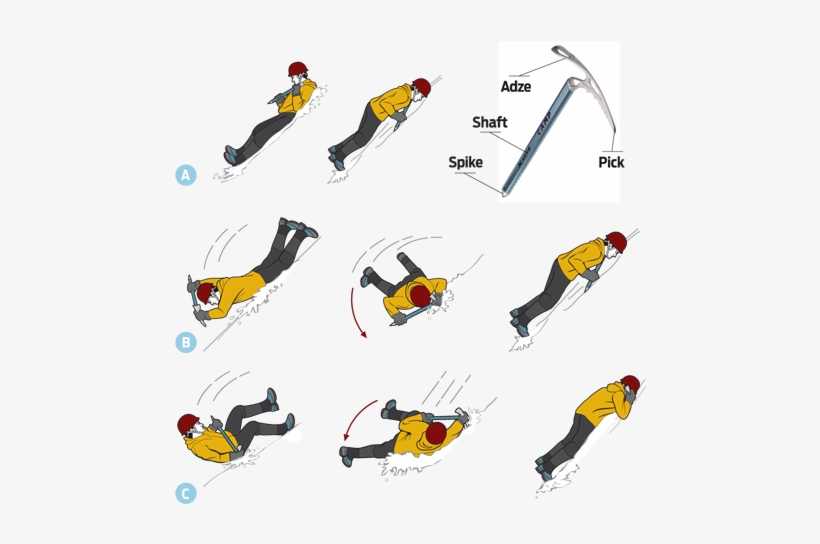 A

Adze

Shaft

Spike

Pick

B

C