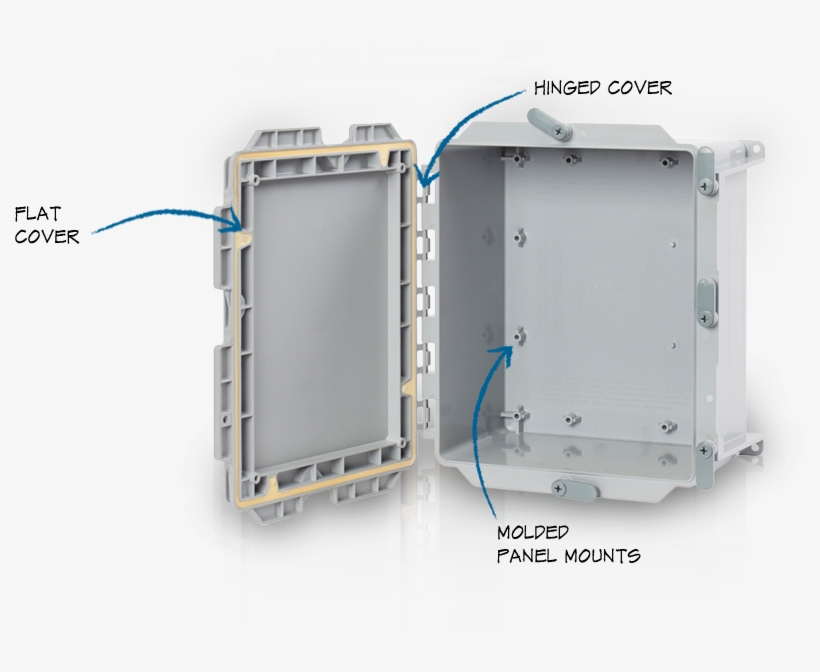 HINGED COVER

FLAT COVER

MOLDED PANEL MOUNTS