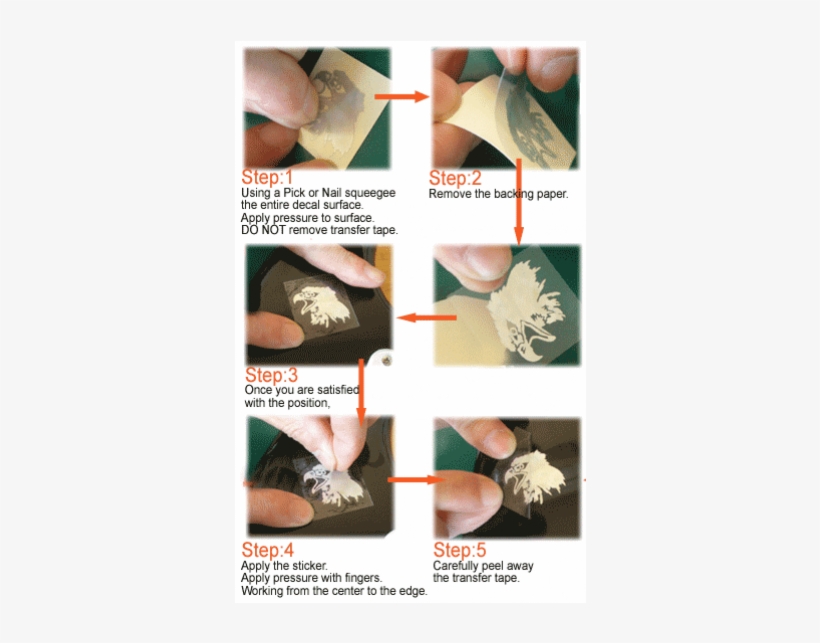 Step:1
Using a Pick or Nail squeegee the entire decal surface.
Apply pressure to surface.
DO NOT remove transfer tape.

Step:2
Remove the backing paper.

Step:3
Once you are satisfied with the position,

Step:4
Apply the sticker.
Apply pressure with fingers.
Working from the center to the edge.

Step:5
Carefully peel away the transfer tape.