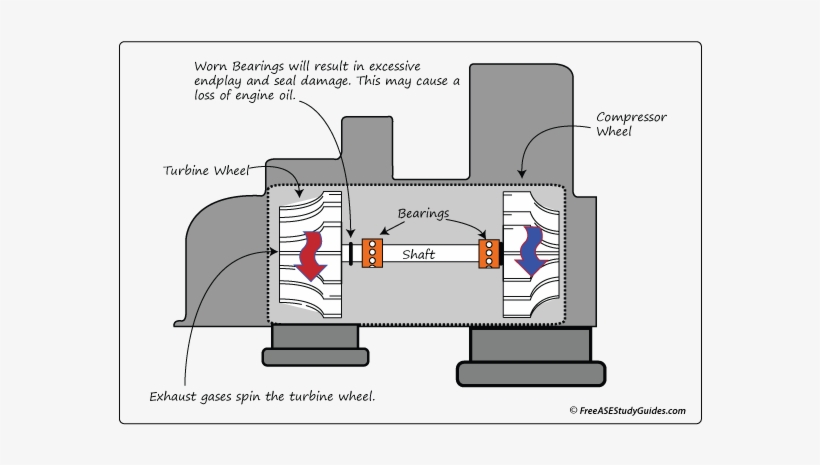 Worn Bearings will result in excessive endplay and seal damage. This may cause a loss of engine oil.

Compressor Wheel

Turbine Wheel

Bearings

Shaft

Exhaust gases spin the turbine wheel.

© FreeASEStudyGuides.com