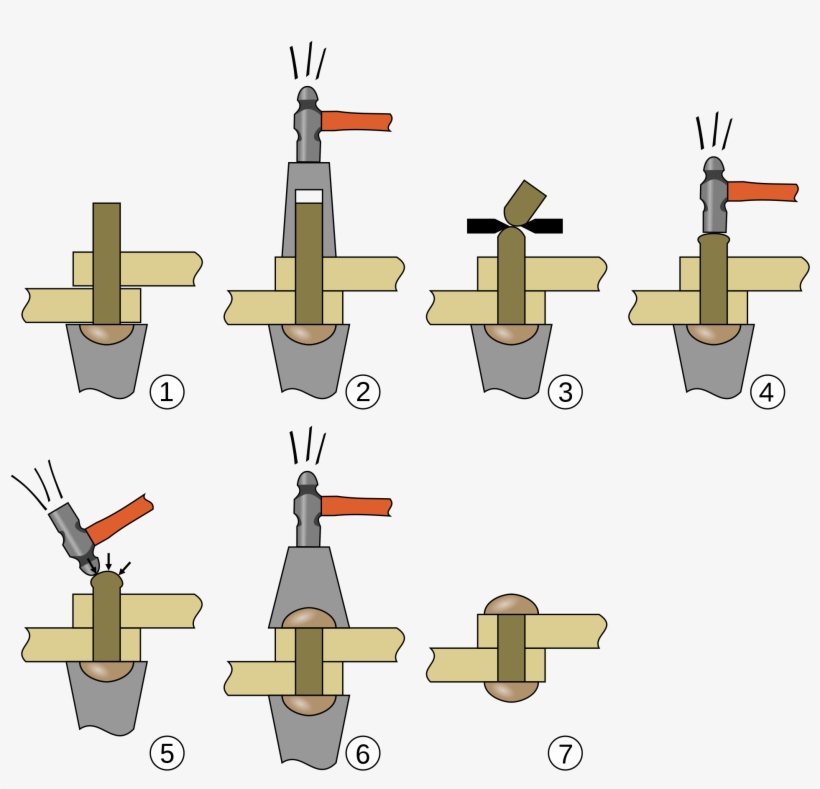 1 2 3 4

5 6 7