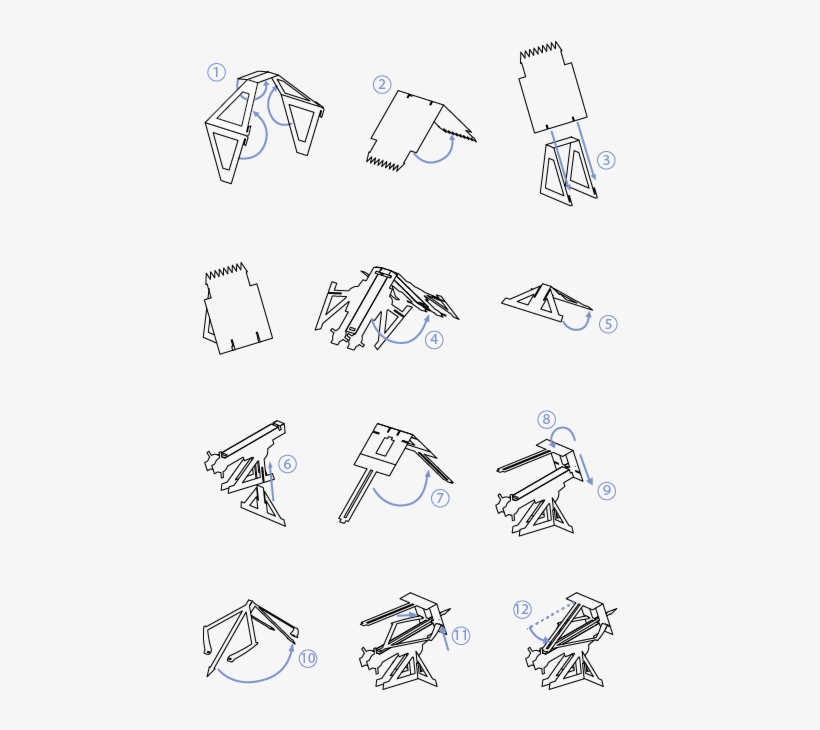 1
2
3
4
5
6
7
8
9
10
11
12