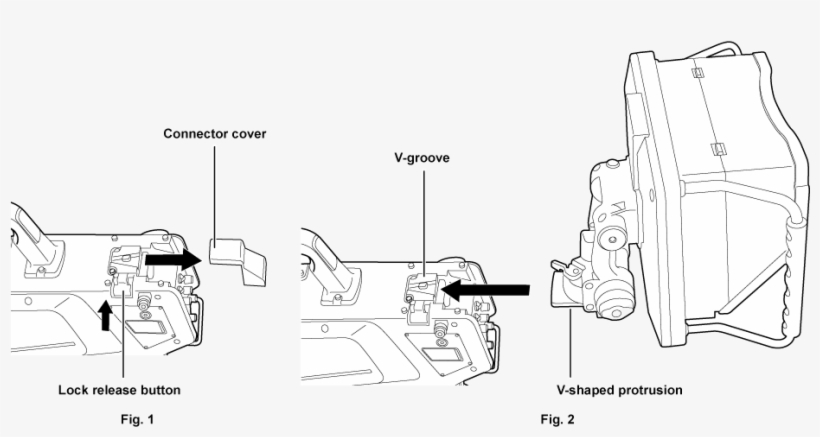 Connector cover

Lock release button

Fig. 1

V-groove

V-shaped protrusion

Fig. 2