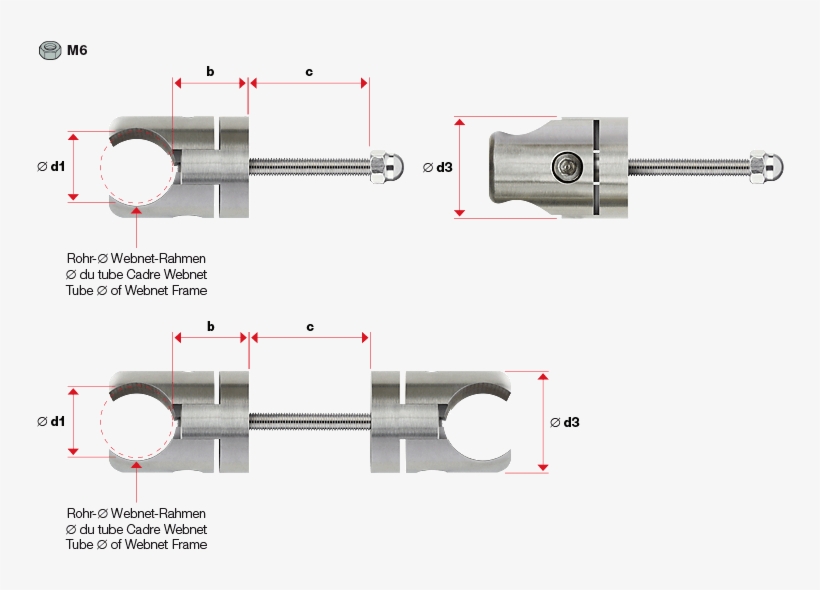 M6

b

c

∅ d1

∅ d3

Rohr-∅ Webnet-Rahmen
∅ du tube Cadre Webnet
Tube ∅ of Webnet Frame

b

c

∅ d1

∅ d3

Rohr-∅ Webnet-Rahmen
∅ du tube Cadre Webnet
Tube ∅ of Webnet Frame