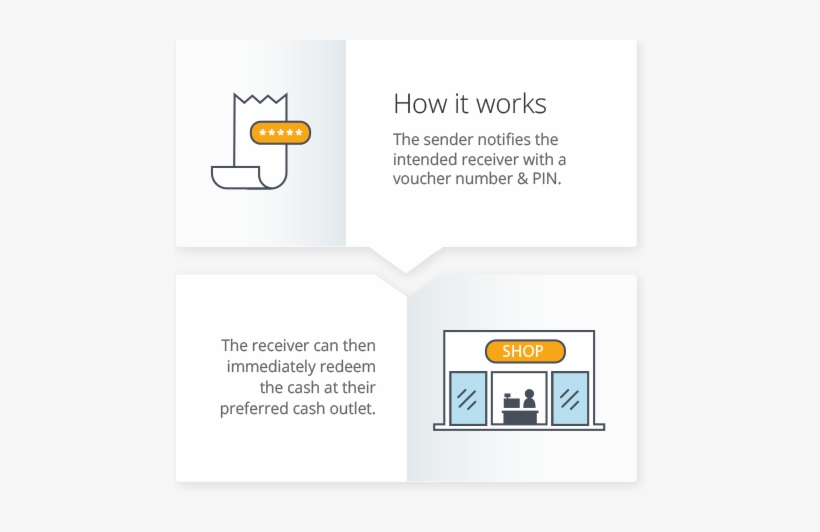 *****

How it works

The sender notifies the intended receiver with a voucher number & PIN.

The receiver can then immediately redeem the cash at their preferred cash outlet.

SHOP