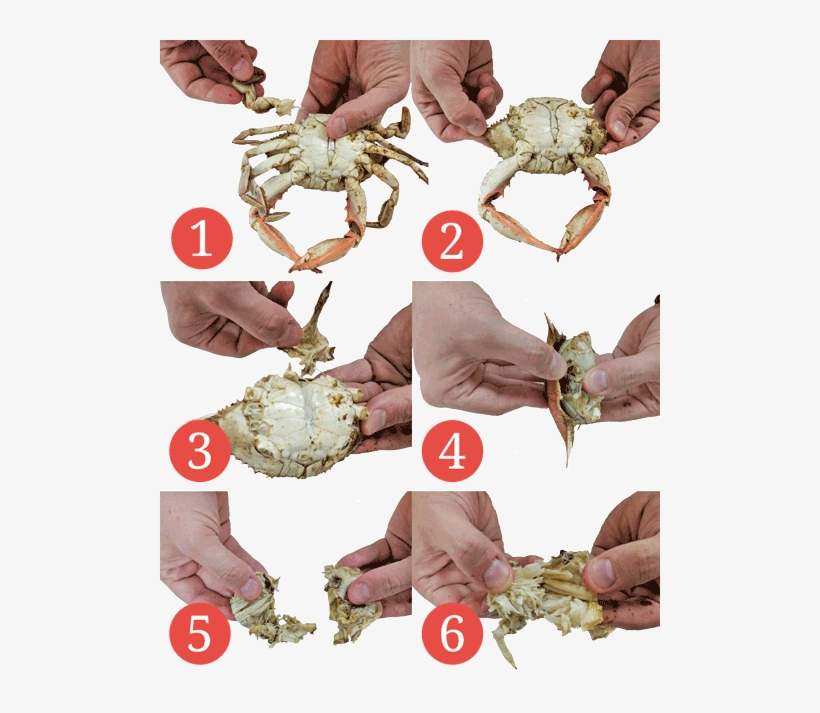 1

2

3

4

5

6