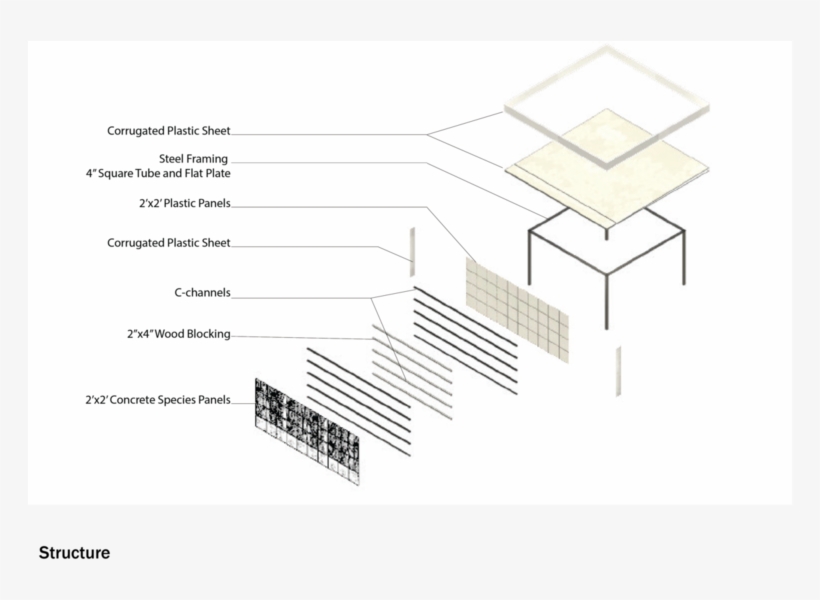 Corrugated Plastic Sheet

Steel Framing
4" Square Tube and Flat Plate

2'x2' Plastic Panels

Corrugated Plastic Sheet

C-channels

2"x4" Wood Blocking

2'x2' Concrete Species Panels

Structure