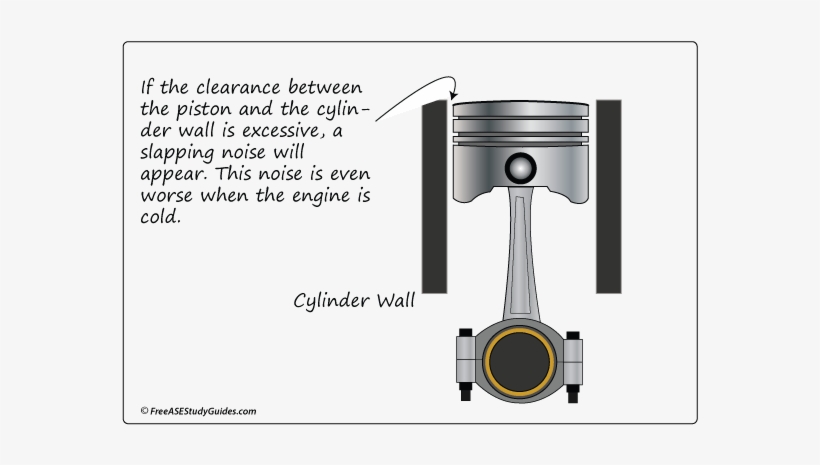 If the clearance between the piston and the cylinder wall is excessive, a slapping noise will appear. This noise is even worse when the engine is cold.

Cylinder Wall

© FreeASEStudyGuides.com