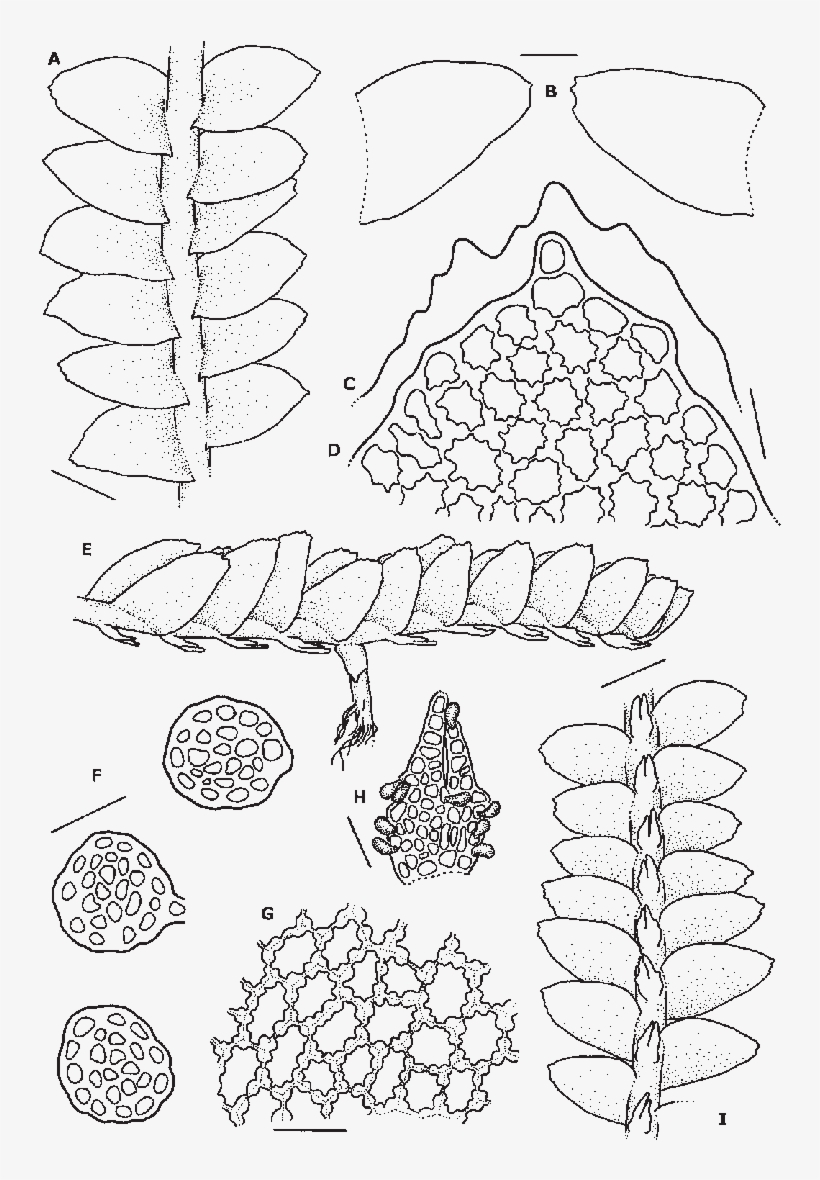 A
B
C
D
E
F
H
G
I