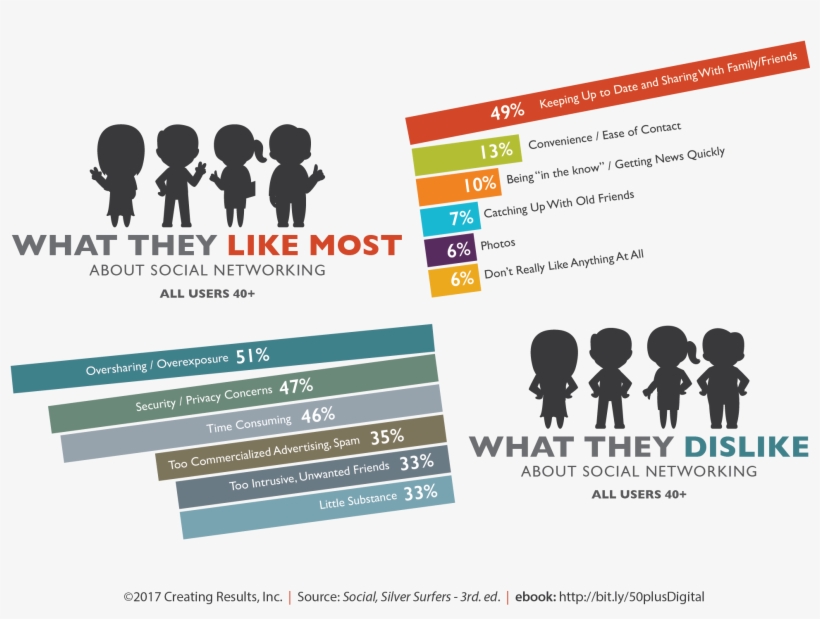 WHAT THEY LIKE MOST
ABOUT SOCIAL NETWORKING
ALL USERS 40+

49% Keeping Up to Date and Sharing With Family/Friends
13% Convenience / Ease of Contact
10% Being "in the know" / Getting News Quickly
7% Catching Up With Old Friends
6% Photos
6% Don't Really Like Anything At All

Oversharing / Overexposure 51%
Security / Privacy Concerns 47%
Time Consuming 46%
Too Commercialized Advertising, Spam 35%
Too Intrusive, Unwanted Friends 33%
Little Substance 33%

WHAT THEY DISLIKE
ABOUT SOCIAL NETWORKING
ALL USERS 40+

©2017 Creating Results, Inc. | Source: Social, Silver Surfers - 3rd. ed. | ebook: http://bit.ly/50plusDigital