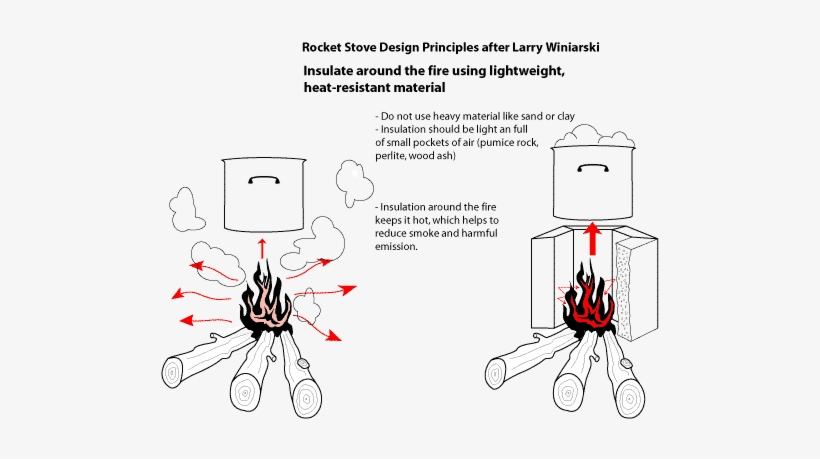 Rocket Stove Design Principles after Larry Winiarski

Insulate around the fire using lightweight, heat-resistant material

- Do not use heavy material like sand or clay
- Insulation should be light an full of small pockets of air (pumice rock, perlite, wood ash)

- Insulation around the fire keeps it hot, which helps to reduce smoke and harmful emission.