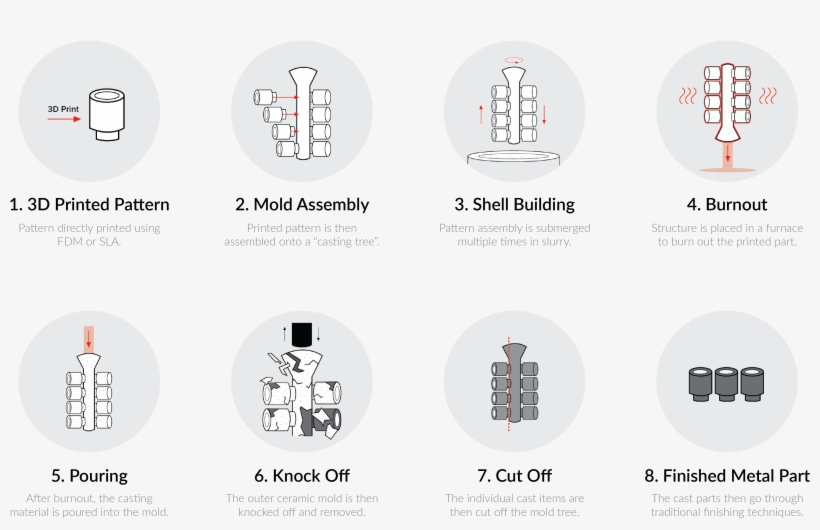 3D Print

1. 3D Printed Pattern

Pattern directly printed using FDM or SLA.

2. Mold Assembly

Printed pattern is then assembled onto a "casting tree".

3. Shell Building

Pattern assembly is submerged multiple times in slurry.

4. Burnout

Structure is placed in a furnace to burn out the printed part.

5. Pouring

After burnout, the casting material is poured into the mold.

6. Knock Off

The outer ceramic mold is then knocked off and removed.

7. Cut Off

The individual cast items are then cut off the mold tree.

8. Finished Metal Part

The cast parts then go through traditional finishing techniques.