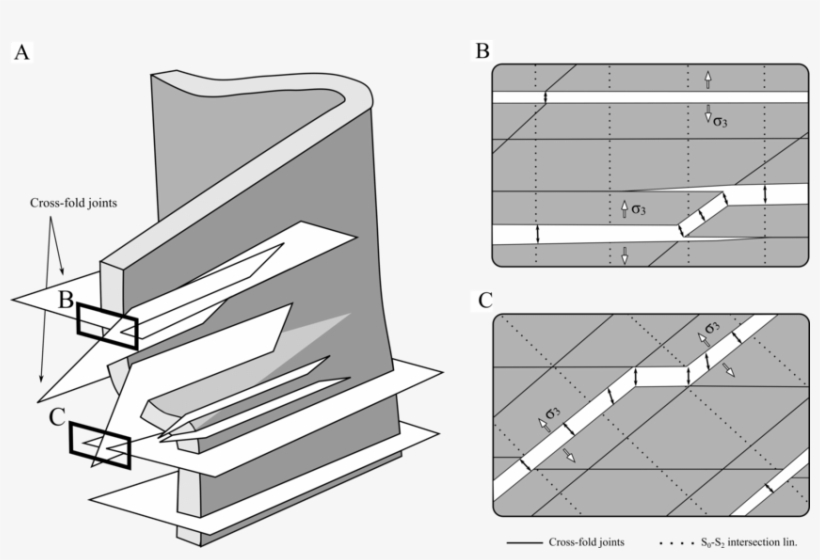 A

Cross-fold joints

B

C

B

$\sigma_3$

$\sigma_3$

C

$\sigma_3$

$\sigma_3$

Cross-fold joints

$S_0$-$S_2$ intersection lin.